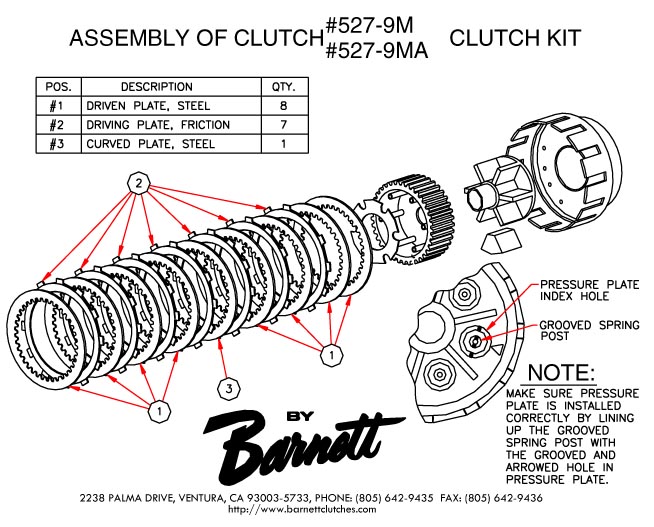 ASSEMBLY OF CLUTCH #527-9M #527-9MA CLUTCH KIT

| POS. | DESCRIPTION | QTY. |
|---|---|---|
| #1 | DRIVEN PLATE, STEEL | 8 |
| #2 | DRIVING PLATE, FRICTION | 7 |
| #3 | CURVED PLATE, STEEL | 1 |

2

1

3

1

PRESSURE PLATE INDEX HOLE

GROOVED SPRING POST

NOTE:

MAKE SURE PRESSURE PLATE IS INSTALLED CORRECTLY BY LINING UP THE GROOVED SPRING POST WITH THE GROOVED AND ARROWED HOLE IN PRESSURE PLATE.

BY Barnett

2238 PALMA DRIVE, VENTURA, CA 93003-5733, PHONE: (805) 642-9435 FAX: (805) 642-9436
http://www.barnettclutches.com